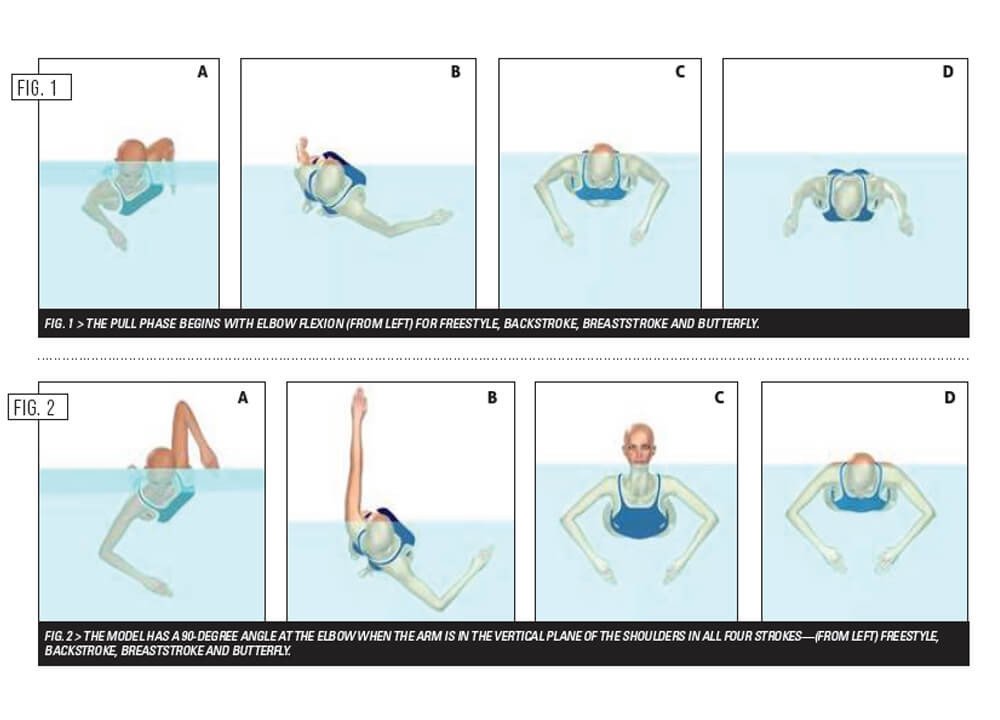 FIG. 1

A

B

C

D

FIG. 1 > THE PULL PHASE BEGINS WITH ELBOW FLEXION (FROM LEFT) FOR FREESTYLE, BACKSTROKE, BREASTSTROKE AND BUTTERFLY.

FIG. 2

A

B

C

D

FIG. 2 > THE MODEL HAS A 90-DEGREE ANGLE AT THE ELBOW WHEN THE ARM IS IN THE VERTICAL PLANE OF THE SHOULDERS IN ALL FOUR STROKES—(FROM LEFT) FREESTYLE, BACKSTROKE, BREASTSTROKE AND BUTTERFLY.